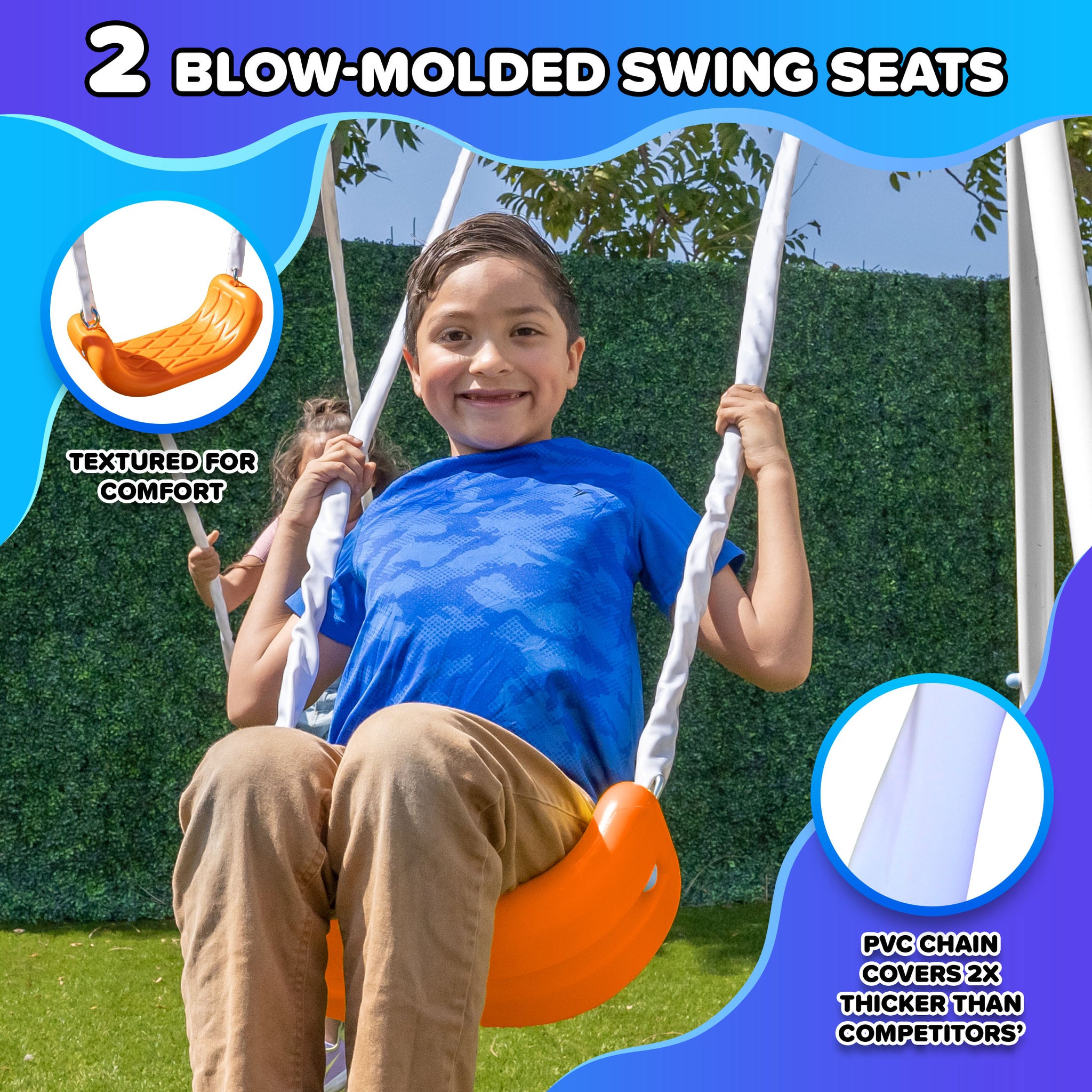 2 BLOW-MOLDED SWING SEATS

TEXTURED FOR COMFORT

PVC CHAIN COVERS 2X THICKER THAN COMPETITORS'