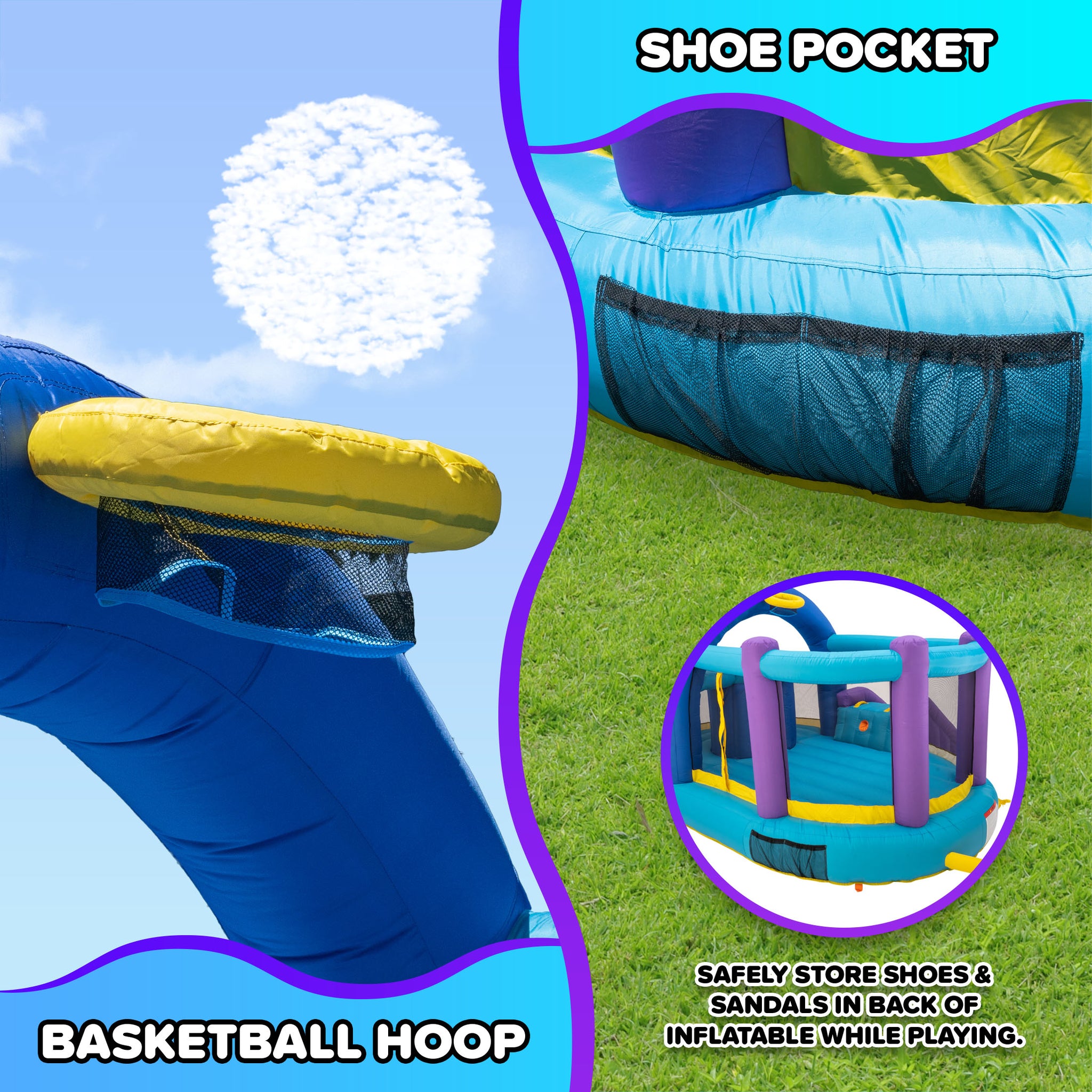 SHOE POCKET

SAFELY STORE SHOES & SANDALS IN BACK OF INFLATABLE WHILE PLAYING.

BASKETBALL HOOP