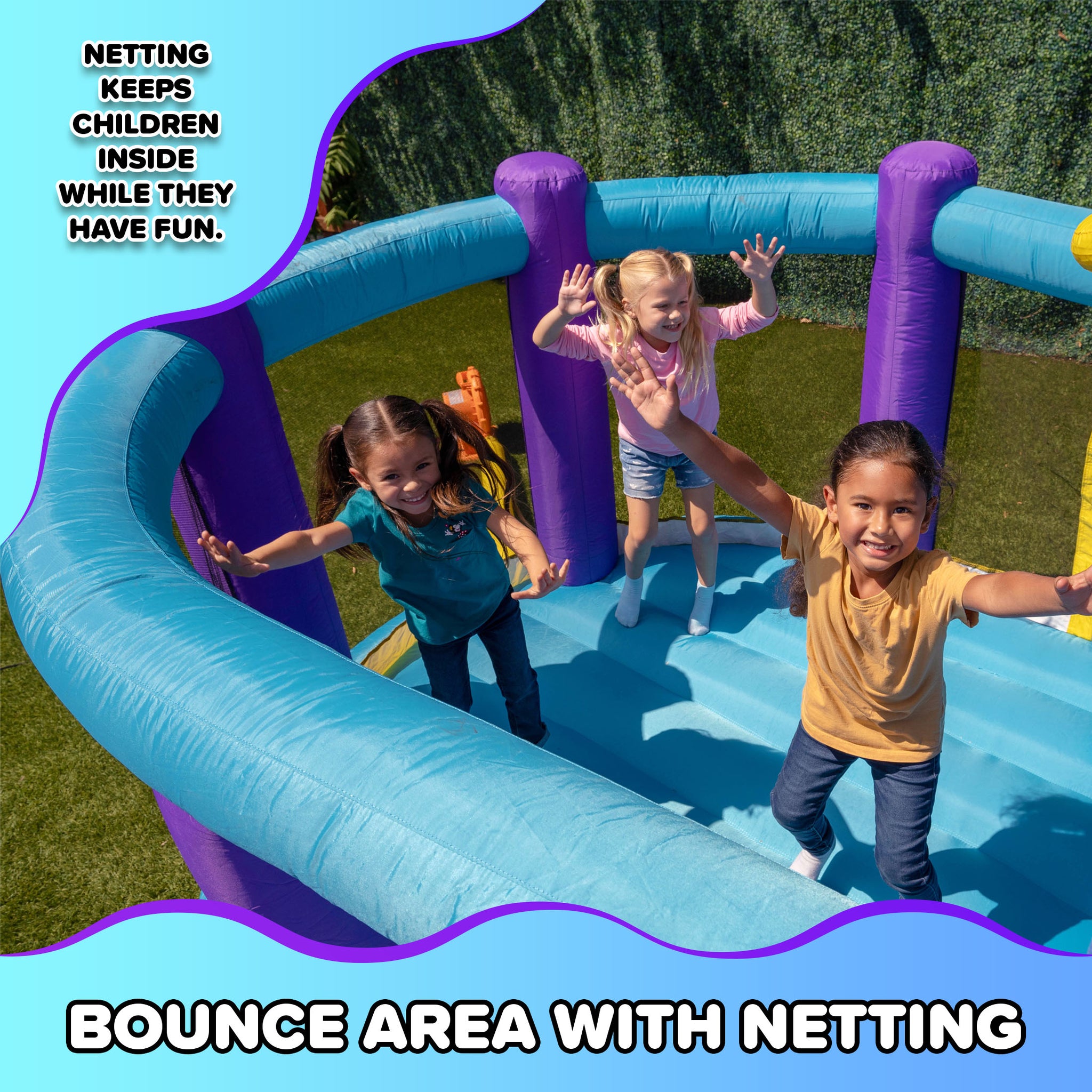 NETTING KEEPS CHILDREN INSIDE WHILE THEY HAVE FUN.

BOUNCE AREA WITH NETTING