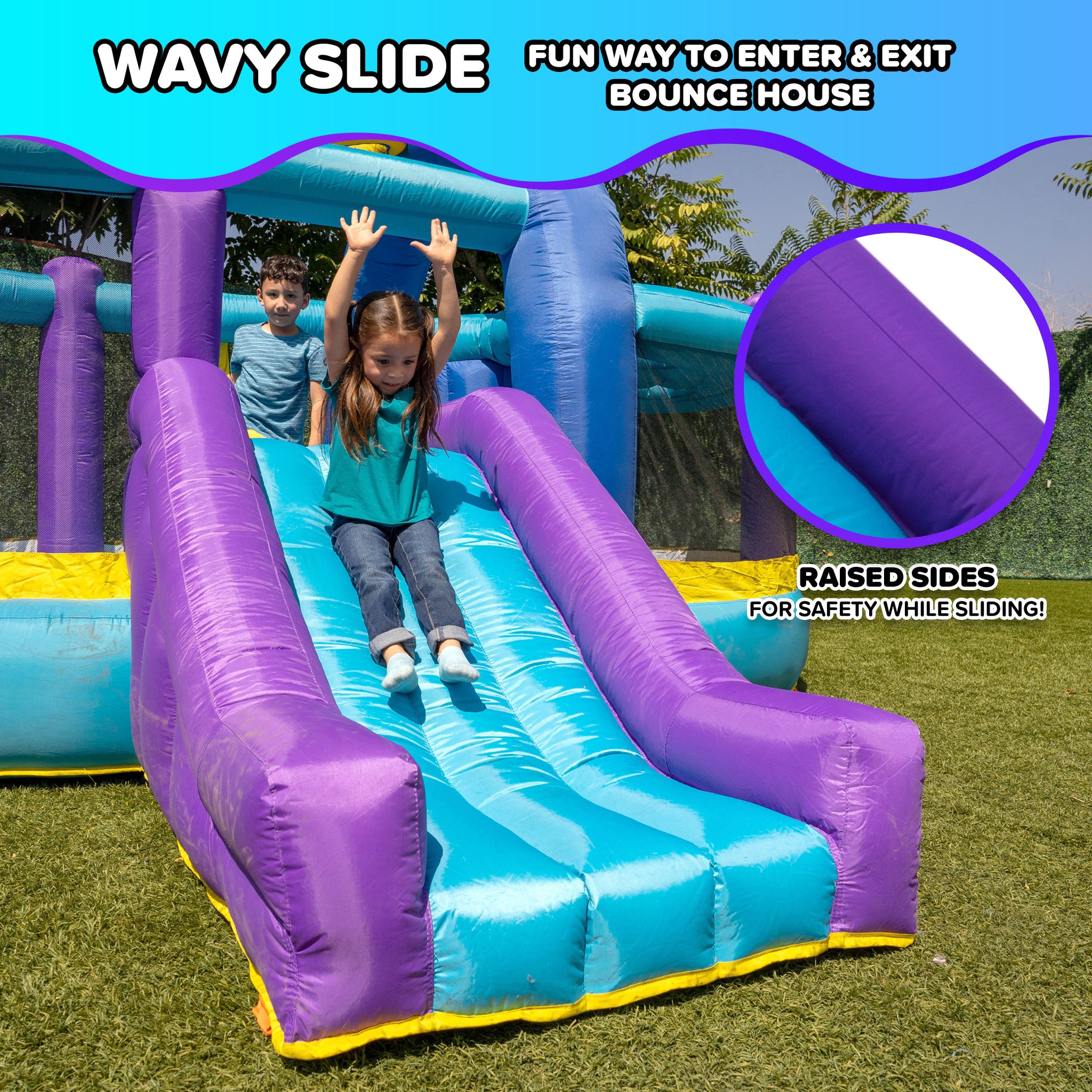 WAVY SLIDE

FUN WAY TO ENTER & EXIT BOUNCE HOUSE

RAISED SIDES
FOR SAFETY WHILE SLIDING!