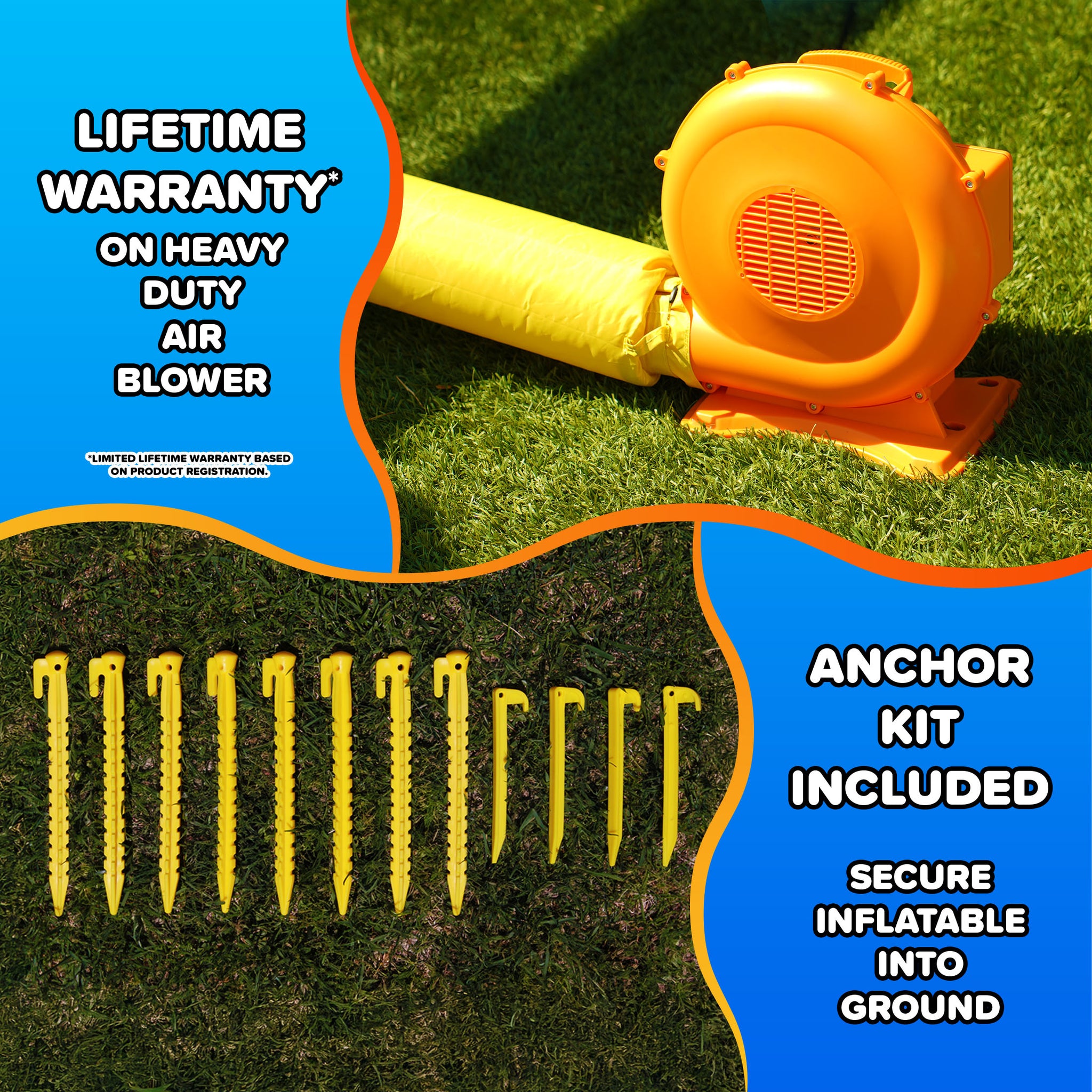 LIFETIME WARRANTY*

ON HEAVY DUTY AIR BLOWER

*LIMITED LIFETIME WARRANTY BASED ON PRODUCT REGISTRATION.

ANCHOR KIT INCLUDED

SECURE INFLATABLE INTO GROUND